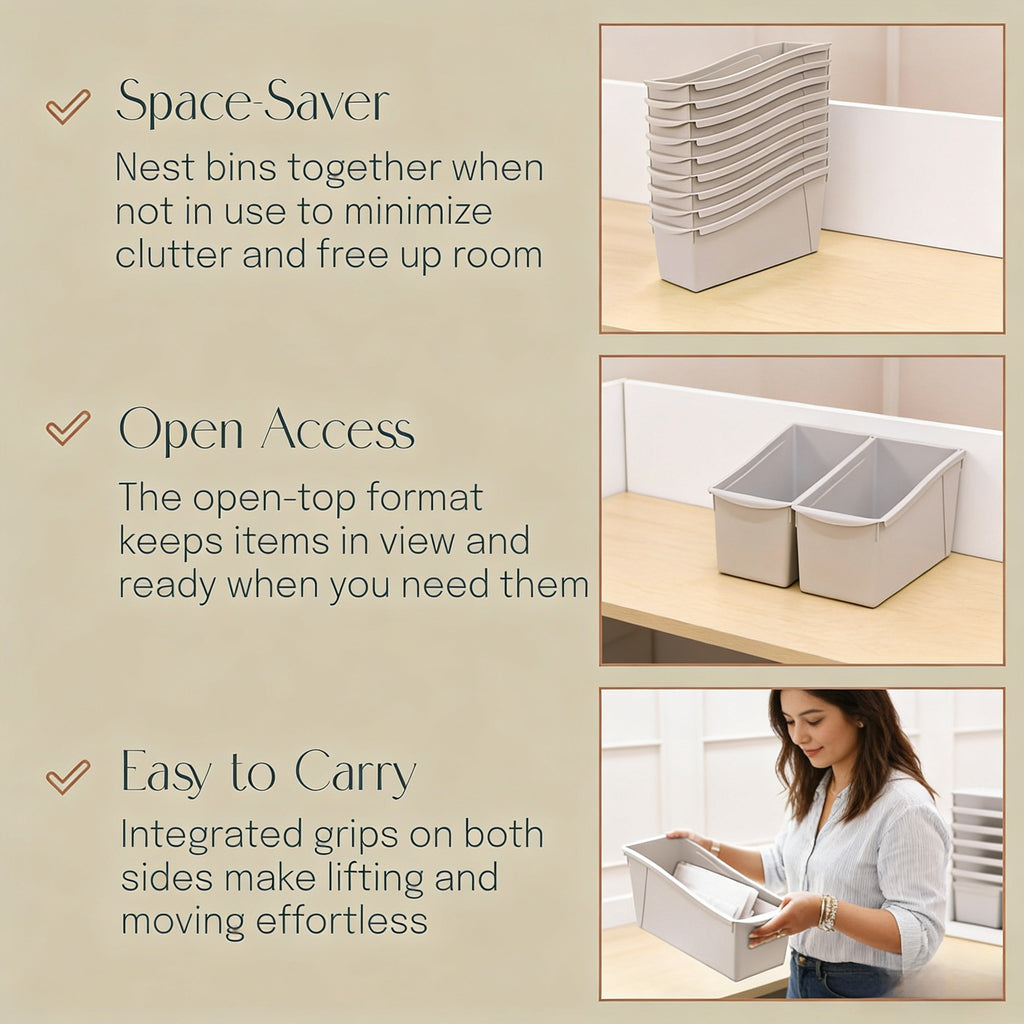 Space-Saver
Nest bins together when not in use to minimize clutter and free up room

Open Access
The open-top format keeps items in view and ready when you need them

Easy to Carry
Integrated grips on both sides make lifting and moving effortless